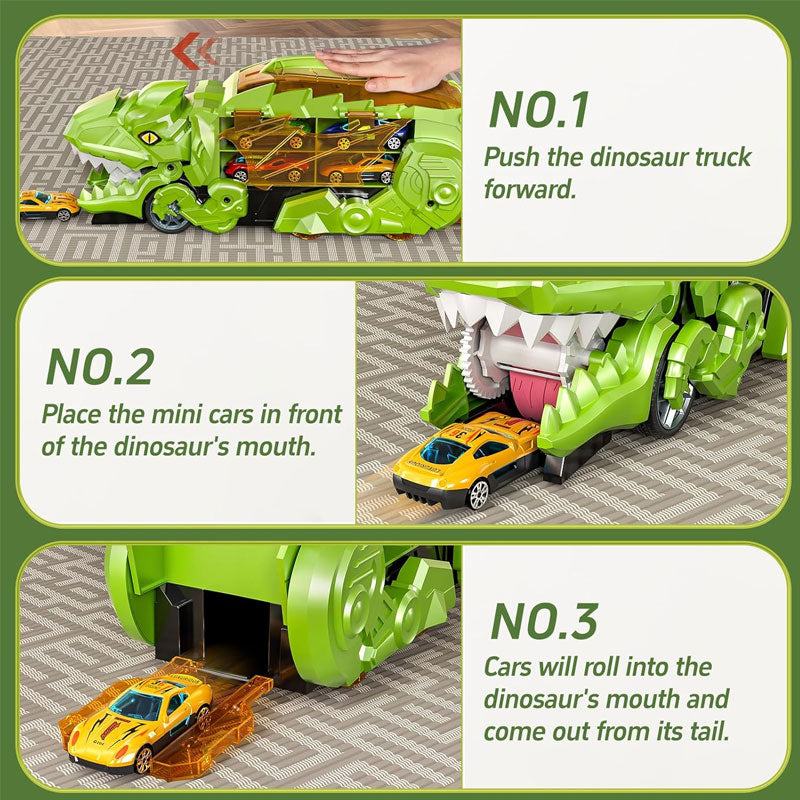 NO.1
Push the dinosaur truck forward.

NO.2
Place the mini cars in front of the dinosaur's mouth.

NO.3
Cars will roll into the dinosaur's mouth and come out from its tail.