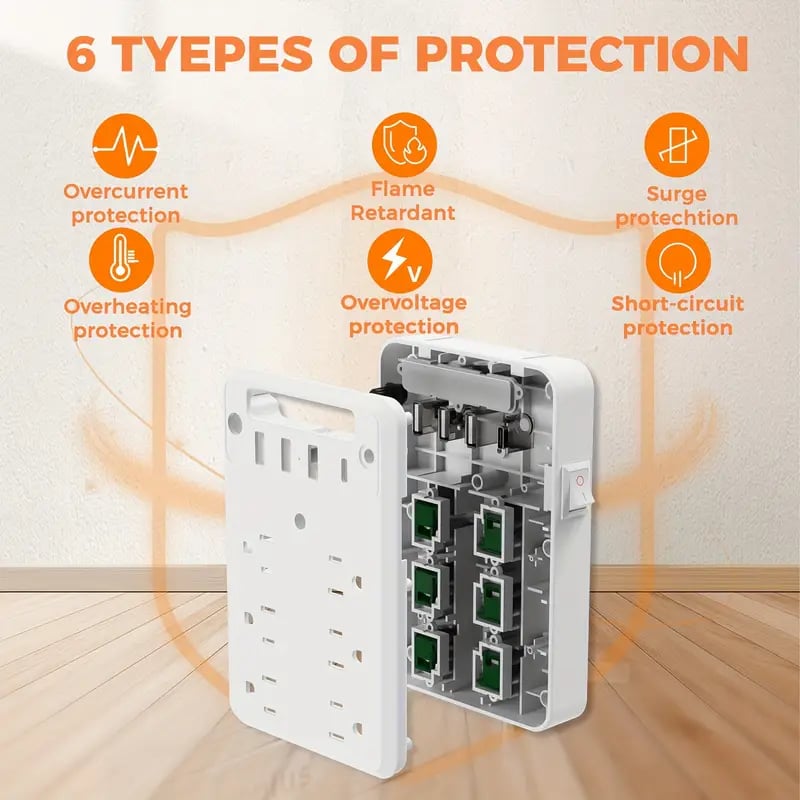 6 TYEPES OF PROTECTION

Overcurrent protection

Flame Retardant

Surge protechtion

Overheating protection

Overvoltage protection

Short-circuit protection